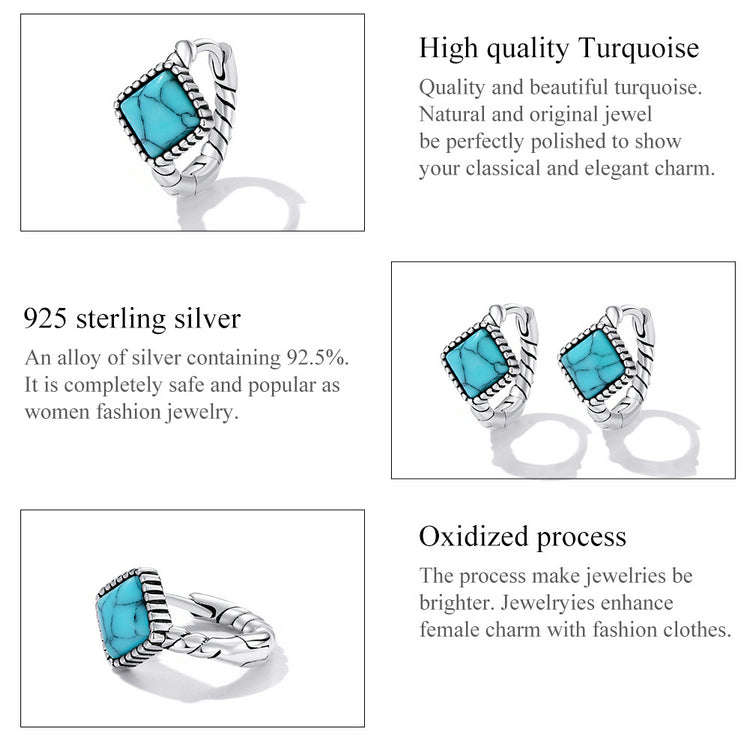 High quality Turquoise

Quality and beautiful turquoise. Natural and original jewel be perfectly polished to show your classical and elegant charm.

925 sterling silver

An alloy of silver containing 92.5%. It is completely safe and popular as women fashion jewelry.

Oxidized process

The process make jewelries be brighter. Jewelryies enhance female charm with fashion clothes.